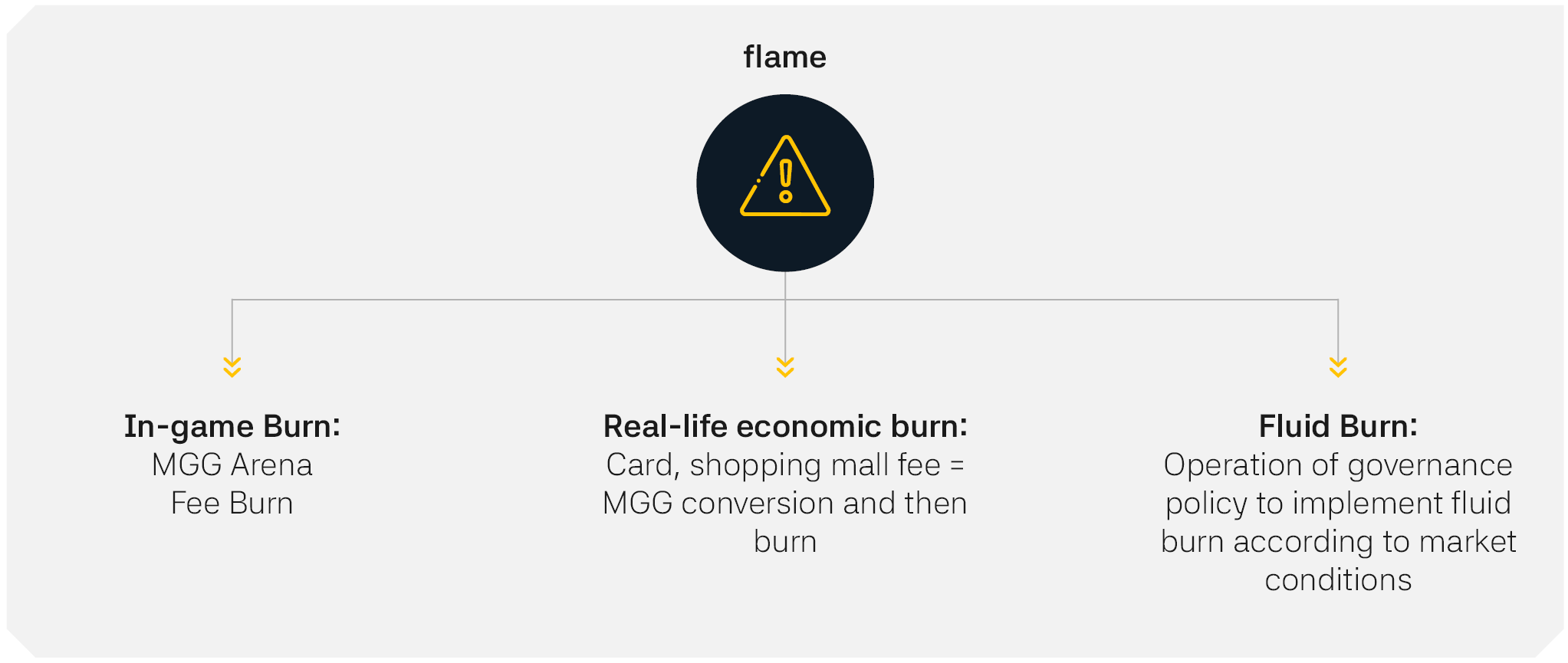 flame

In-game Burn:
MGG Arena Fee Burn

Real-life economic burn:
Card, shopping mall fee = MGG conversion and then burn

Fluid Burn:
Operation of governance policy to implement fluid burn according to market conditions