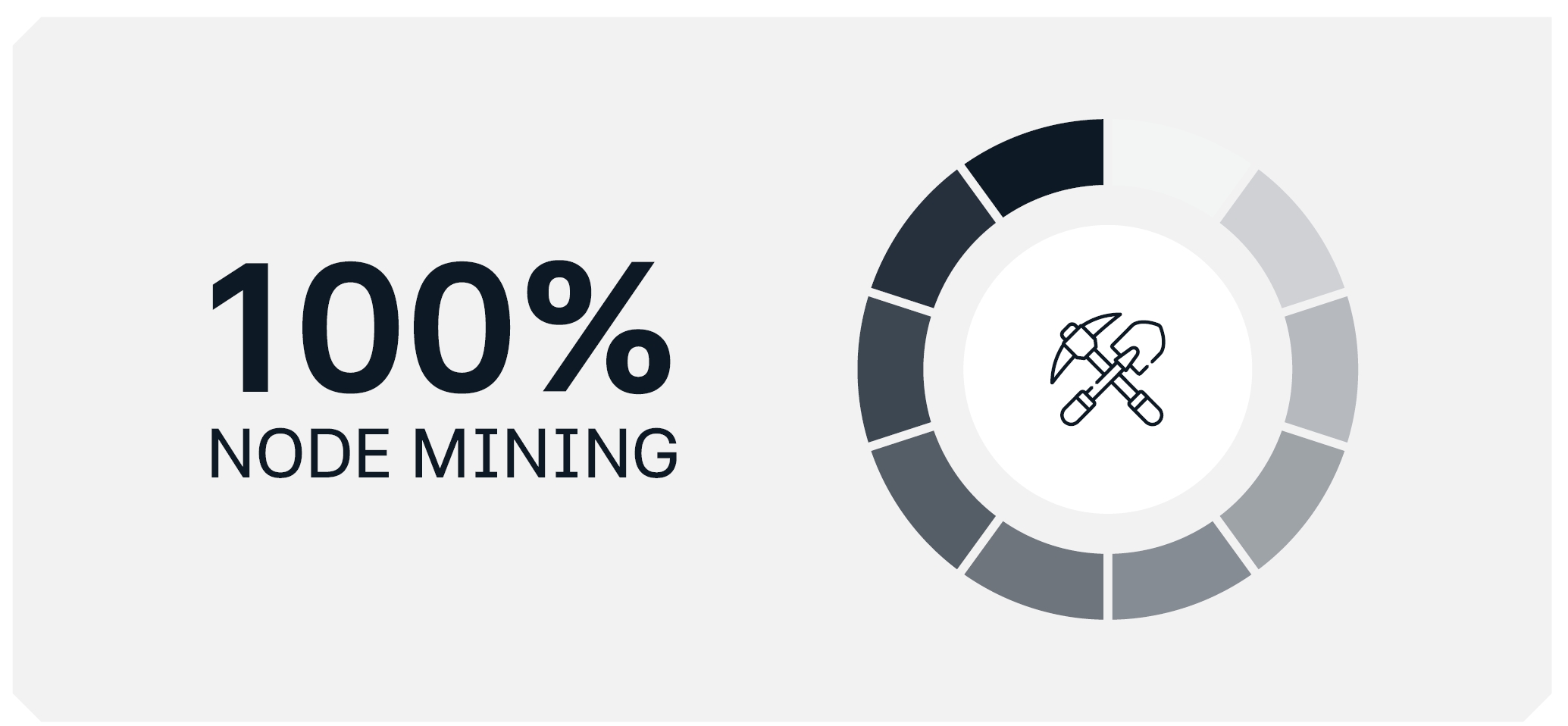 100%
NODE MINING