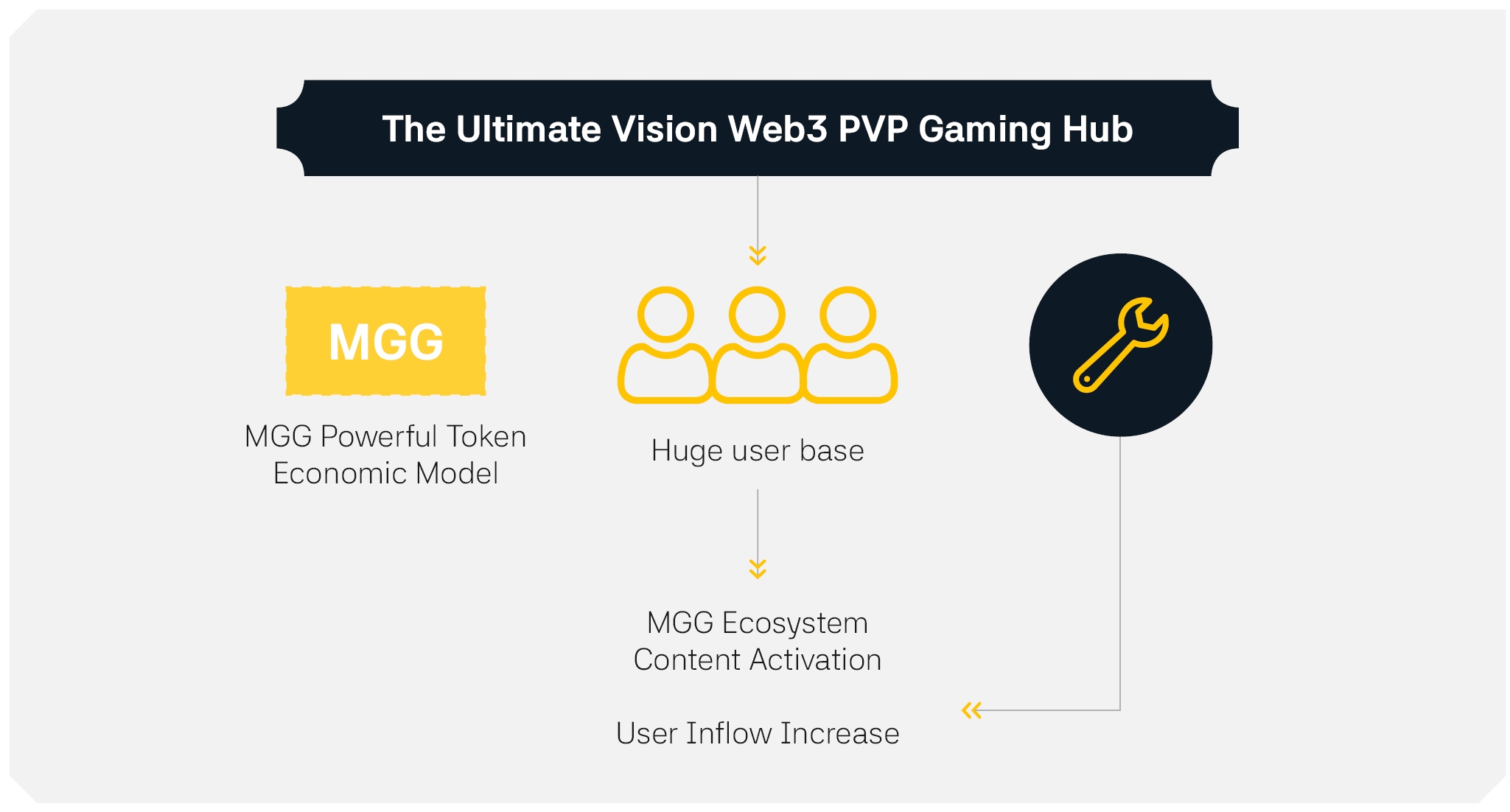 The Ultimate Vision Web3 PVP Gaming Hub

MGG

MGG Powerful Token Economic Model

Huge user base

MGG Ecosystem Content Activation

User Inflow Increase